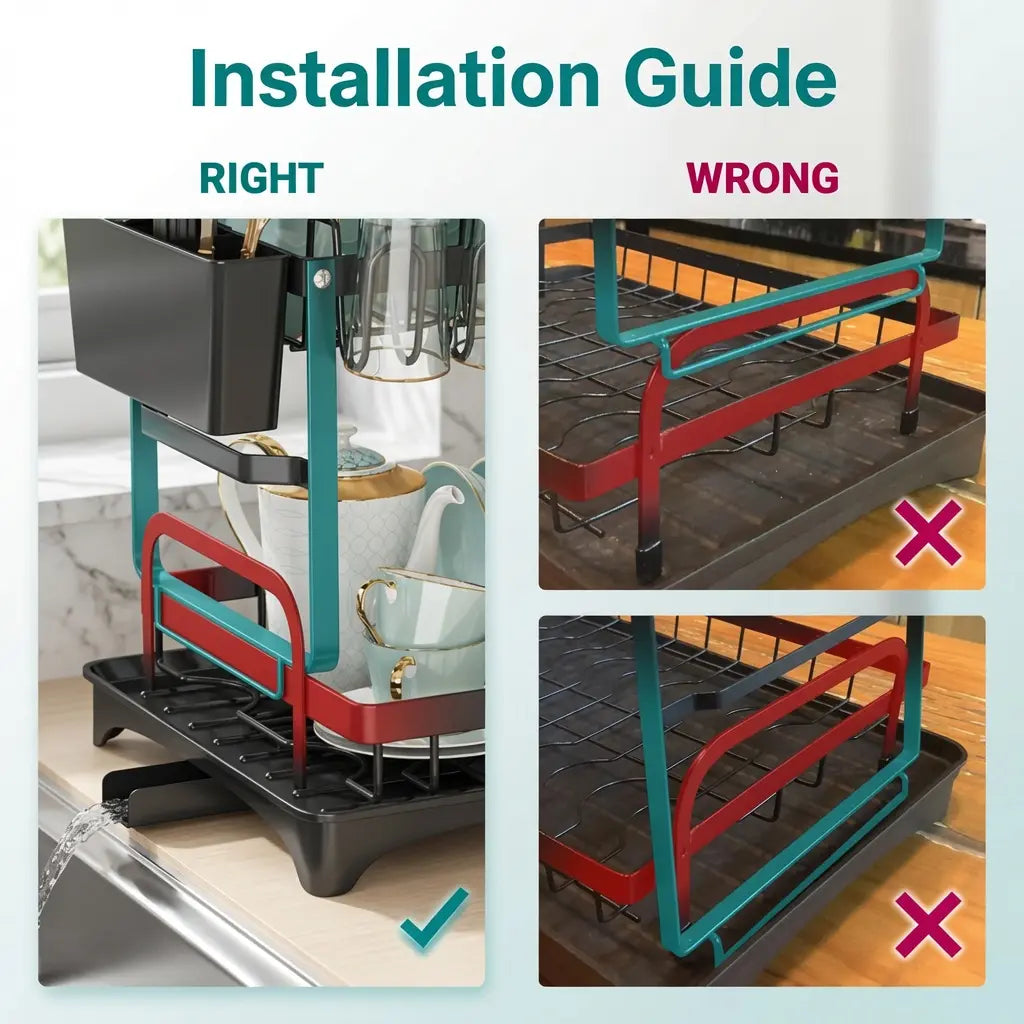 Installation Guide

RIGHT

WRONG