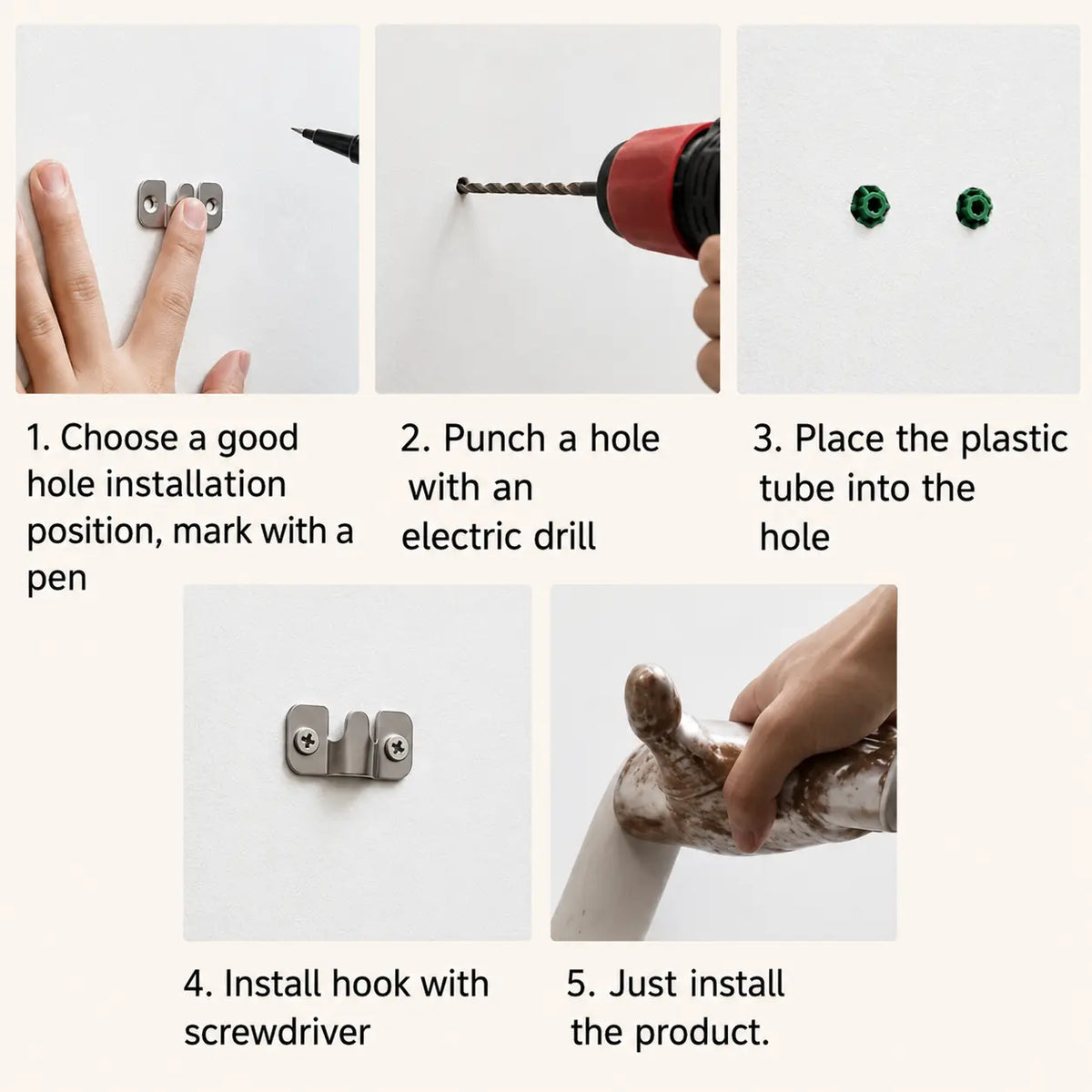 1. Choose a good hole installation position, mark with a pen

2. Punch a hole with an electric drill

3. Place the plastic tube into the hole

4. Install hook with screwdriver

5. Just install the product.